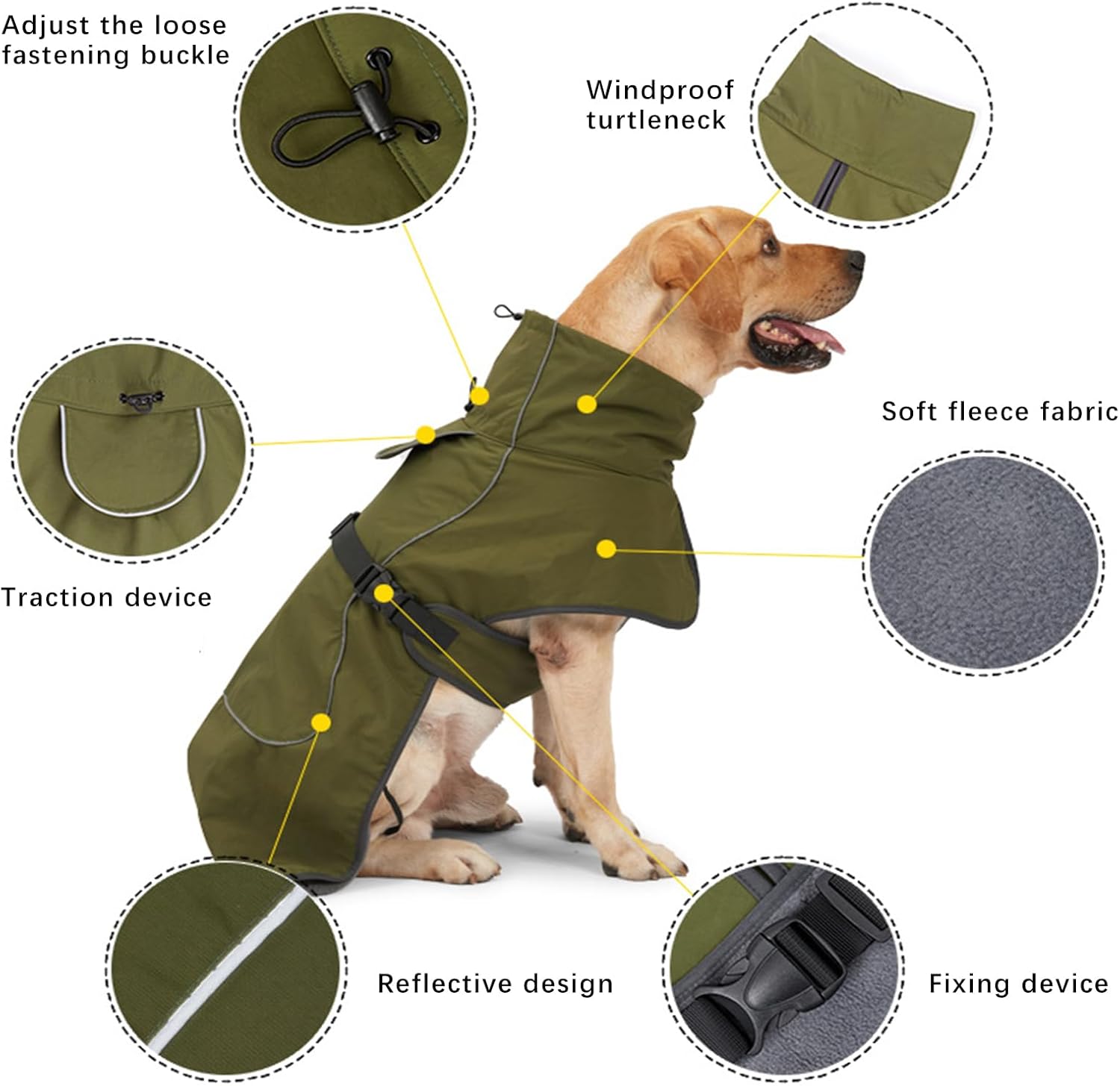 Adjust the loose fastening buckle

Windproof turtleneck

Soft fleece fabric

Traction device

Reflective design

Fixing device